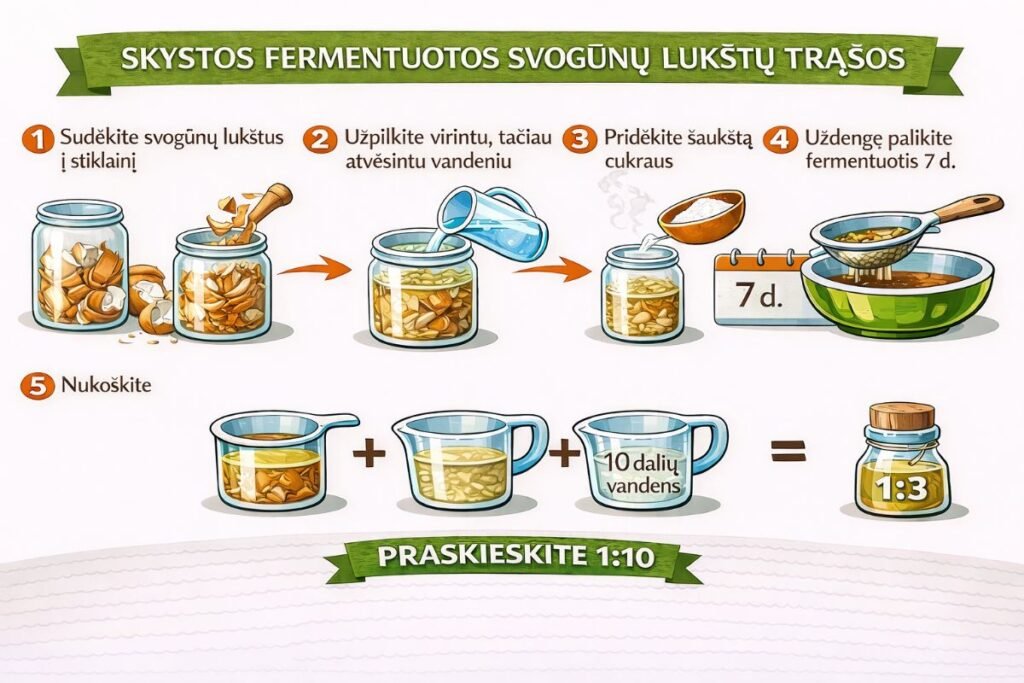 SKYSTOS FERMENTUOTOS SVOGŪNŲ LUKŠTŲ TRĄŠOS

1 Sudėkite svogūnų lukštus į stiklainį

2 Užpilkite virintu, tačiau atvėsintu vandeniu

3 Pridėkite šaukštą cukraus

4 Uždengę palikite fermentuotis 7 d.

7 d.

5 Nukoškite

+ + 10 dalių vandens = 1:3

PRASKIESKITE 1:10